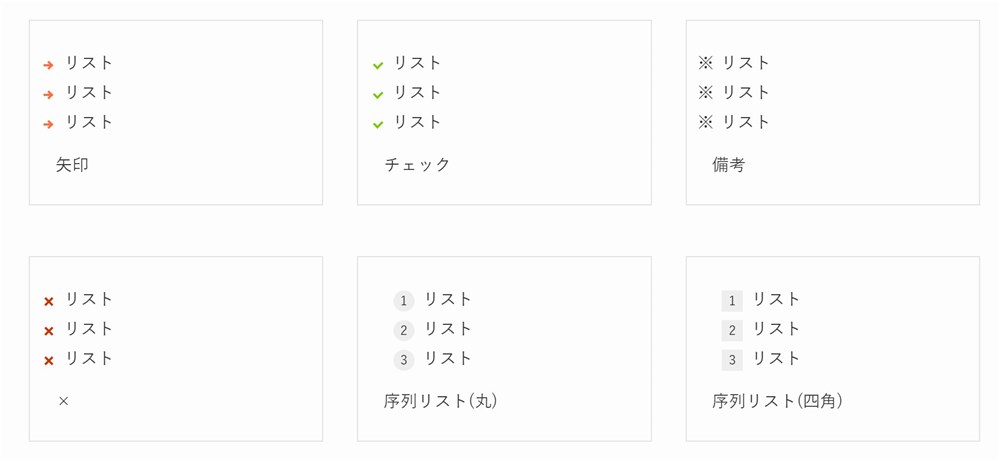 → リスト
→ リスト
→ リスト

矢印

✓ リスト
✓ リスト
✓ リスト

チェック

※ リスト
※ リスト
※ リスト

備考

× リスト
× リスト
× リスト

×

1 リスト
2 リスト
3 リスト

序列リスト(丸)

1 リスト
2 リスト
3 リスト

序列リスト(四角)